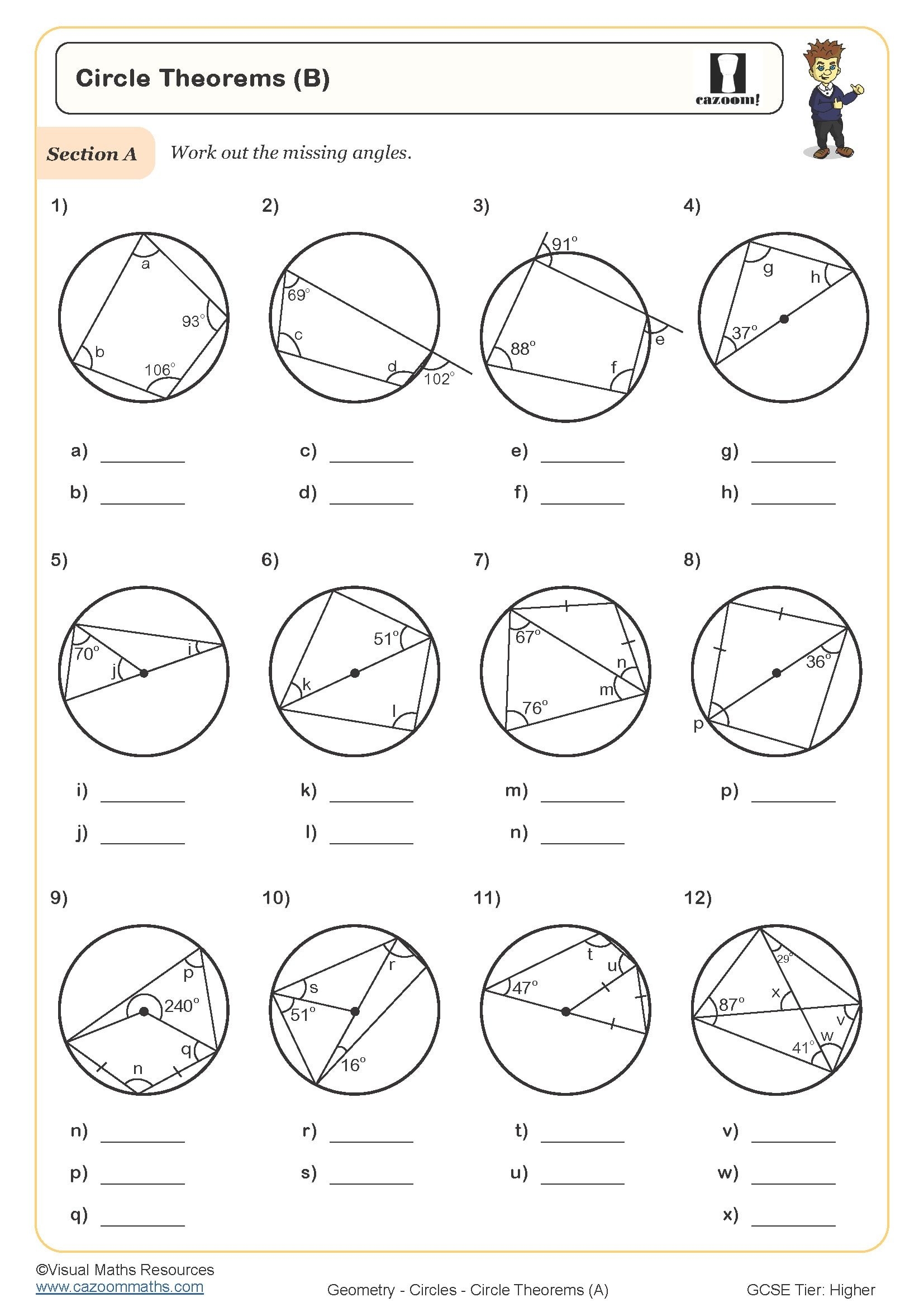 Circle Theorems (B)

cazoom!

Section A Work out the missing angles.

1)

a
93°
b
106°

a) ________
b) ________

2)

69°
c
d
102°

c) ________
d) ________

3)

91°
88°
e
f

e) ________
f) ________

4)

g
h
37°

g) ________
h) ________

5)

70°
i
j

i) ________
j) ________

6)

51°
k
l

k) ________
l) ________

7)

67°
n
m
76°

m) ________
n) ________

8)

36°
p

p) ________

9)

p
240°
q
n

n) ________
p) ________
q) ________

10)

r
s
51°
16°

r) ________
s) ________

11)

t
u
47°

t) ________
u) ________

12)

29°
87°
x
v
w
41°

v) ________
w) ________
x) ________

©Visual Maths Resources
www.cazoommaths.com

Geometry - Circles - Circle Theorems (A)

GCSE Tier: Higher