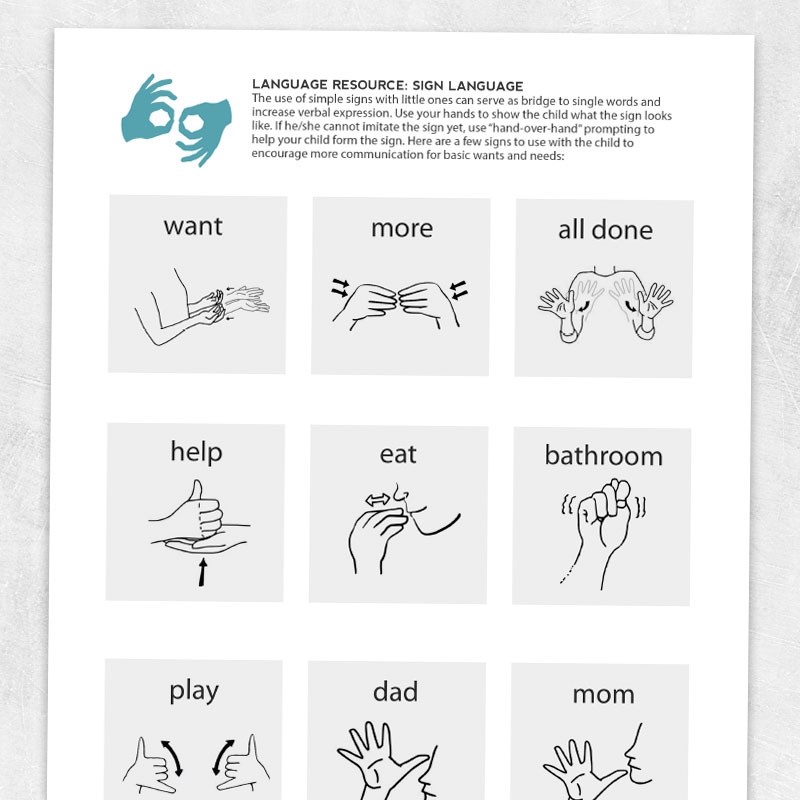 LANGUAGE RESOURCE: SIGN LANGUAGE
The use of simple signs with little ones can serve as bridge to single words and increase verbal expression. Use your hands to show the child what the sign looks like. If he/she cannot imitate the sign yet, use "hand-over-hand" prompting to help your child form the sign. Here are a few signs to use with the child to encourage more communication for basic wants and needs:

want

more

all done

help

eat

bathroom

play

dad

mom